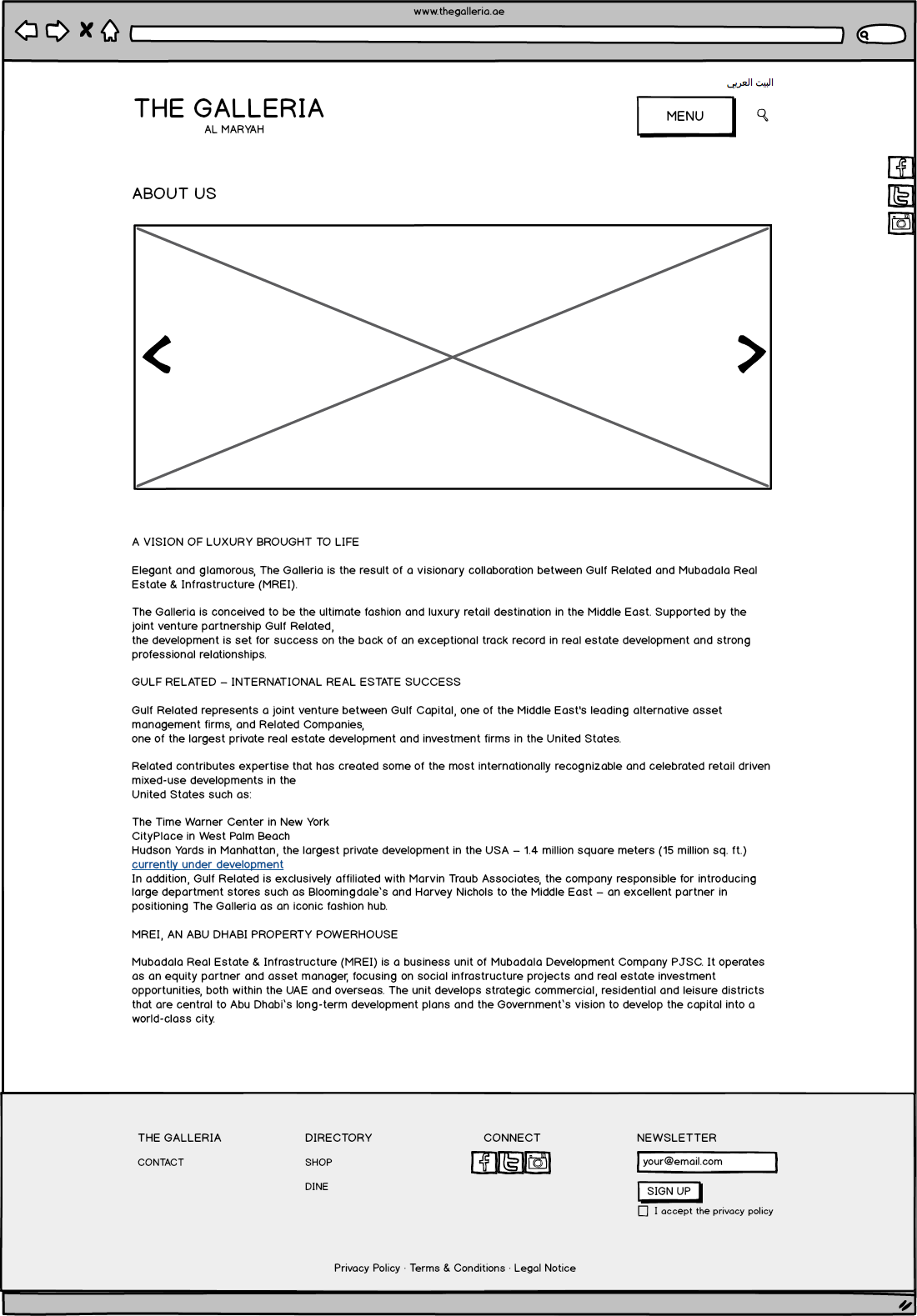 www.thegalleria.ae

البيت العربي

THE GALLERIA
AL MARYAH

MENU

ABOUT US

A VISION OF LUXURY BROUGHT TO LIFE

Elegant and glamorous, The Galleria is the result of a visionary collaboration between Gulf Related and Mubadala Real Estate & Infrastructure (MREI).

The Galleria is conceived to be the ultimate fashion and luxury retail destination in the Middle East. Supported by the joint venture partnership Gulf Related,
the development is set for success on the back of an exceptional track record in real estate development and strong professional relationships.

GULF RELATED – INTERNATIONAL REAL ESTATE SUCCESS

Gulf Related represents a joint venture between Gulf Capital, one of the Middle East's leading alternative asset management firms, and Related Companies,
one of the largest private real estate development and investment firms in the United States.

Related contributes expertise that has created some of the most internationally recognizable and celebrated retail driven mixed-use developments in the
United States such as:

The Time Warner Center in New York
CityPlace in West Palm Beach
Hudson Yards in Manhattan, the largest private development in the USA – 1.4 million square meters (15 million sq. ft.)
currently under development
In addition, Gulf Related is exclusively affiliated with Marvin Traub Associates, the company responsible for introducing large department stores such as Bloomingdale's and Harvey Nichols to the Middle East – an excellent partner in positioning The Galleria as an iconic fashion hub.

MREI, AN ABU DHABI PROPERTY POWERHOUSE

Mubadala Real Estate & Infrastructure (MREI) is a business unit of Mubadala Development Company PJSC. It operates as an equity partner and asset manager, focusing on social infrastructure projects and real estate investment opportunities, both within the UAE and overseas. The unit develops strategic commercial, residential and leisure districts that are central to Abu Dhabi's long-term development plans and the Government's vision to develop the capital into a world-class city.

THE GALLERIA
CONTACT

DIRECTORY
SHOP
DINE

CONNECT

NEWSLETTER
your@email.com
SIGN UP
I accept the privacy policy

Privacy Policy · Terms & Conditions · Legal Notice