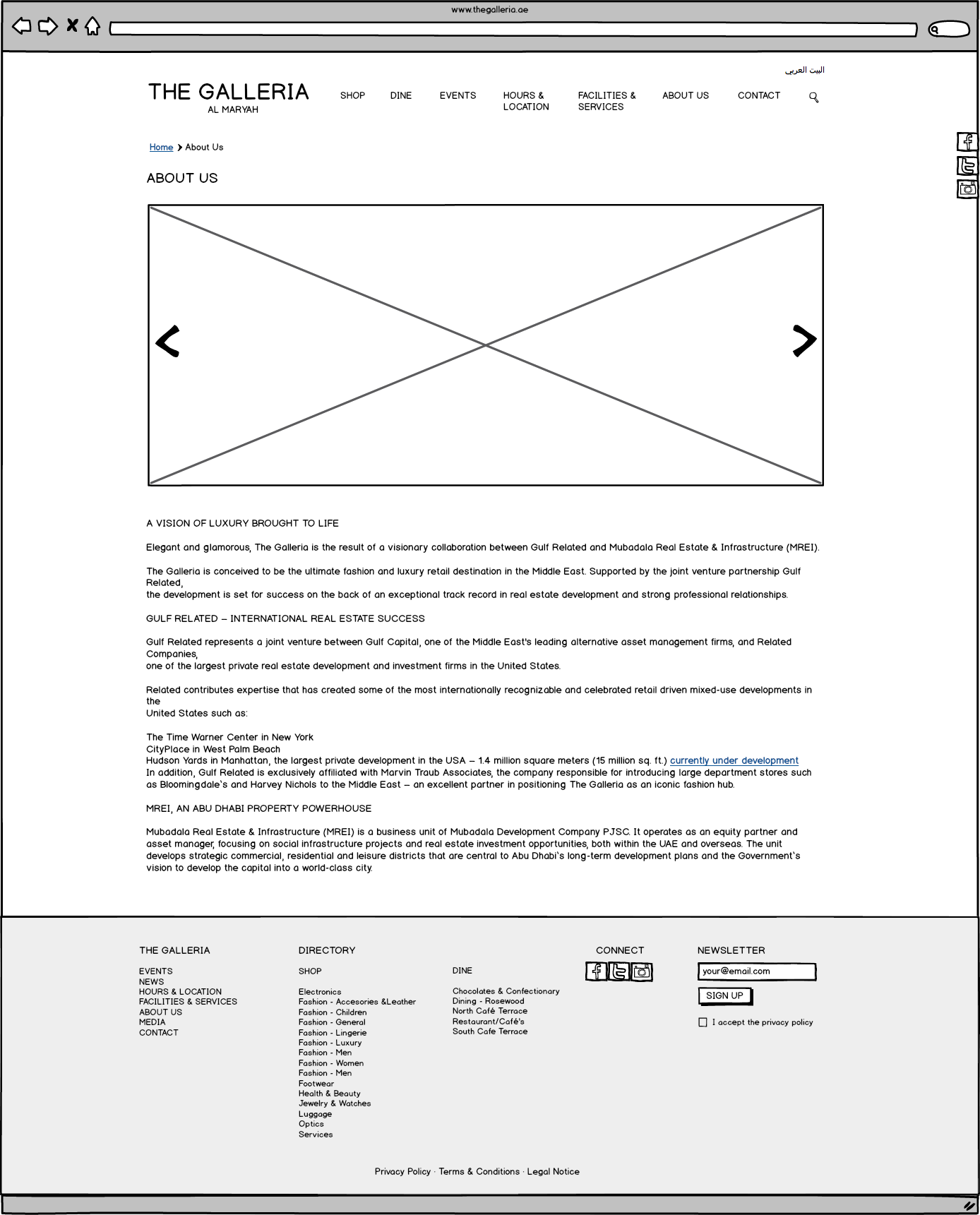 www.thegalleria.ae

البيت العربي

THE GALLERIA
AL MARYAH

SHOP DINE EVENTS HOURS & LOCATION FACILITIES & SERVICES ABOUT US CONTACT

Home > About Us

ABOUT US

A VISION OF LUXURY BROUGHT TO LIFE

Elegant and glamorous, The Galleria is the result of a visionary collaboration between Gulf Related and Mubadala Real Estate & Infrastructure (MREI).

The Galleria is conceived to be the ultimate fashion and luxury retail destination in the Middle East. Supported by the joint venture partnership Gulf Related,
the development is set for success on the back of an exceptional track record in real estate development and strong professional relationships.

GULF RELATED – INTERNATIONAL REAL ESTATE SUCCESS

Gulf Related represents a joint venture between Gulf Capital, one of the Middle East's leading alternative asset management firms, and Related Companies,
one of the largest private real estate development and investment firms in the United States.

Related contributes expertise that has created some of the most internationally recognizable and celebrated retail driven mixed-use developments in the
United States such as:

The Time Warner Center in New York
CityPlace in West Palm Beach
Hudson Yards in Manhattan, the largest private development in the USA – 1.4 million square meters (15 million sq. ft.) currently under development
In addition, Gulf Related is exclusively affiliated with Marvin Traub Associates, the company responsible for introducing large department stores such as Bloomingdale's and Harvey Nichols to the Middle East – an excellent partner in positioning The Galleria as an iconic fashion hub.

MREI, AN ABU DHABI PROPERTY POWERHOUSE

Mubadala Real Estate & Infrastructure (MREI) is a business unit of Mubadala Development Company PJSC. It operates as an equity partner and asset manager, focusing on social infrastructure projects and real estate investment opportunities, both within the UAE and overseas. The unit develops strategic commercial, residential and leisure districts that are central to Abu Dhabi's long-term development plans and the Government's vision to develop the capital into a world-class city.

THE GALLERIA
EVENTS
NEWS
HOURS & LOCATION
FACILITIES & SERVICES
ABOUT US
MEDIA
CONTACT

DIRECTORY
SHOP
Electronics
Fashion - Accesories &Leather
Fashion - Children
Fashion - General
Fashion - Lingerie
Fashion - Luxury
Fashion - Men
Fashion - Women
Fashion - Men
Footwear
Health & Beauty
Jewelry & Watches
Luggage
Optics
Services

DINE
Chocolates & Confectionary
Dining - Rosewood
North Café Terrace
Restaurant/Café's
South Cafe Terrace

CONNECT

NEWSLETTER
your@email.com
SIGN UP
I accept the privacy policy

Privacy Policy · Terms & Conditions · Legal Notice